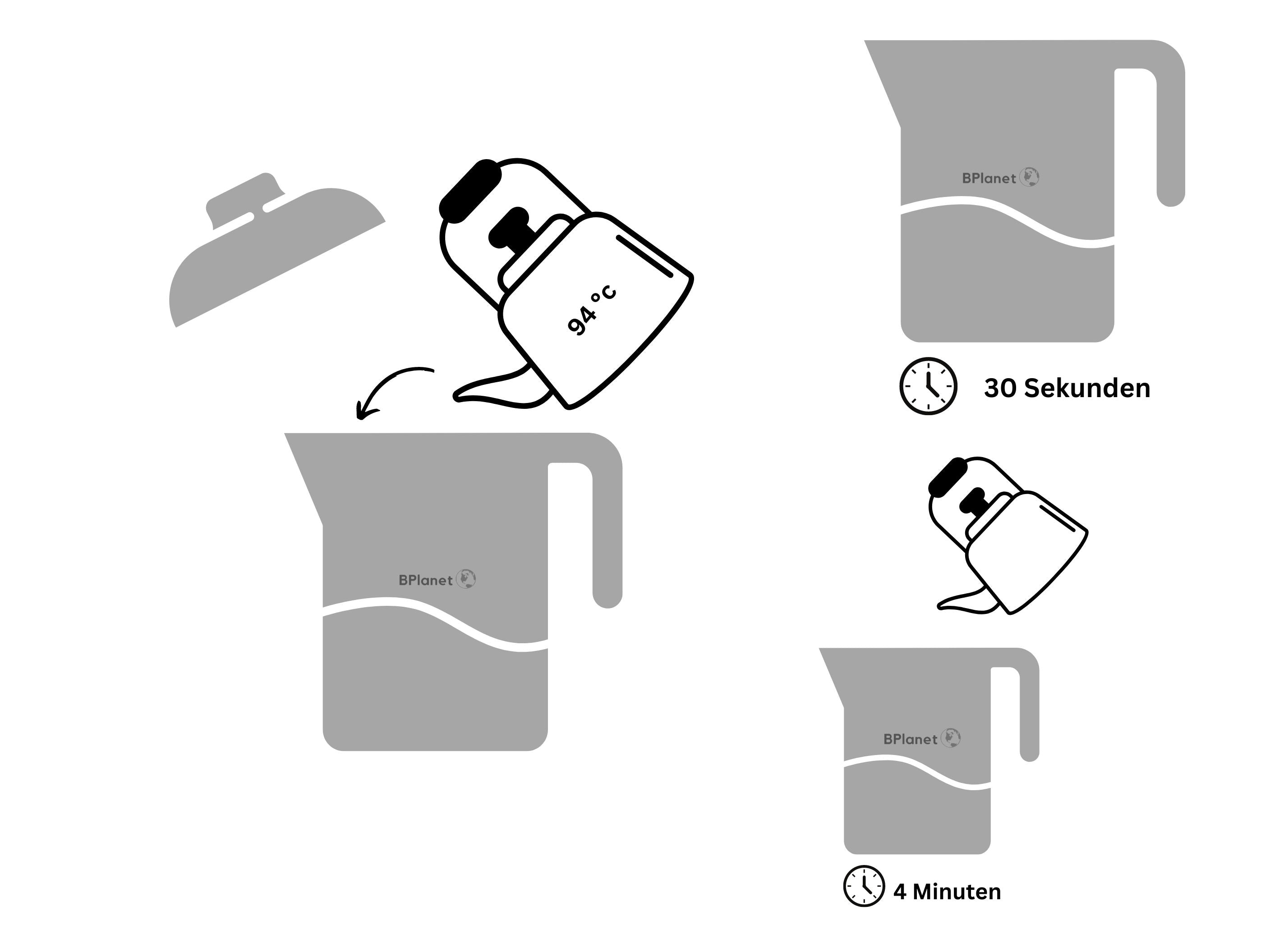 94 °C

BPlanet

BPlanet

30 Sekunden

BPlanet

4 Minuten