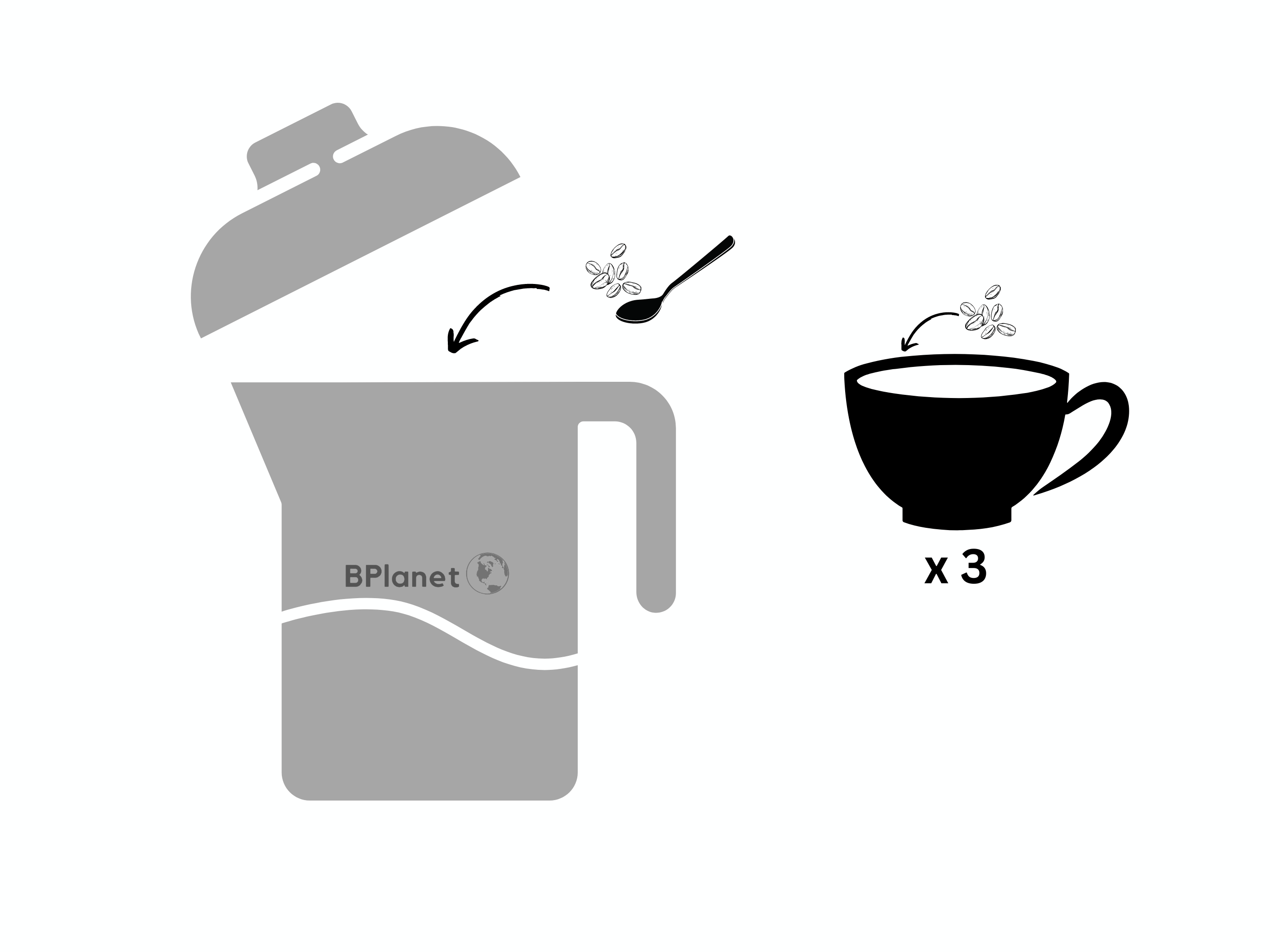 BPlanet

x 3